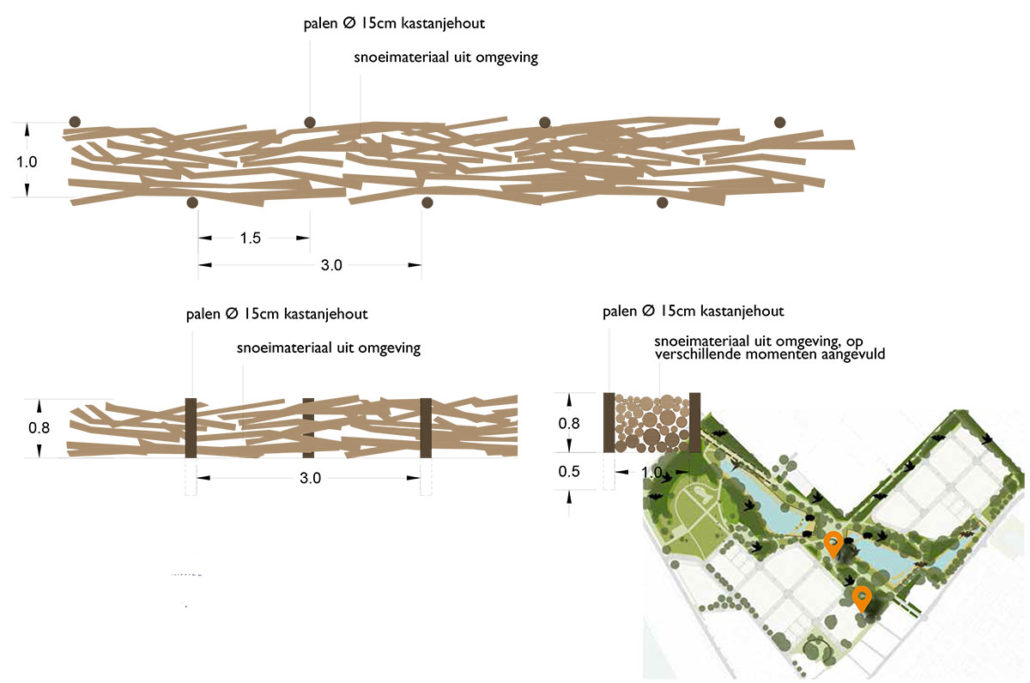 palen Ø 15cm kastanjehout

snoeimateriaal uit omgeving

1.0

1.5

3.0

palen Ø 15cm kastanjehout

snoeimateriaal uit omgeving

0.8

3.0

palen Ø 15cm kastanjehout

snoeimateriaal uit omgeving, op verschillende momenten aangevuld

0.8

0.5

1.0